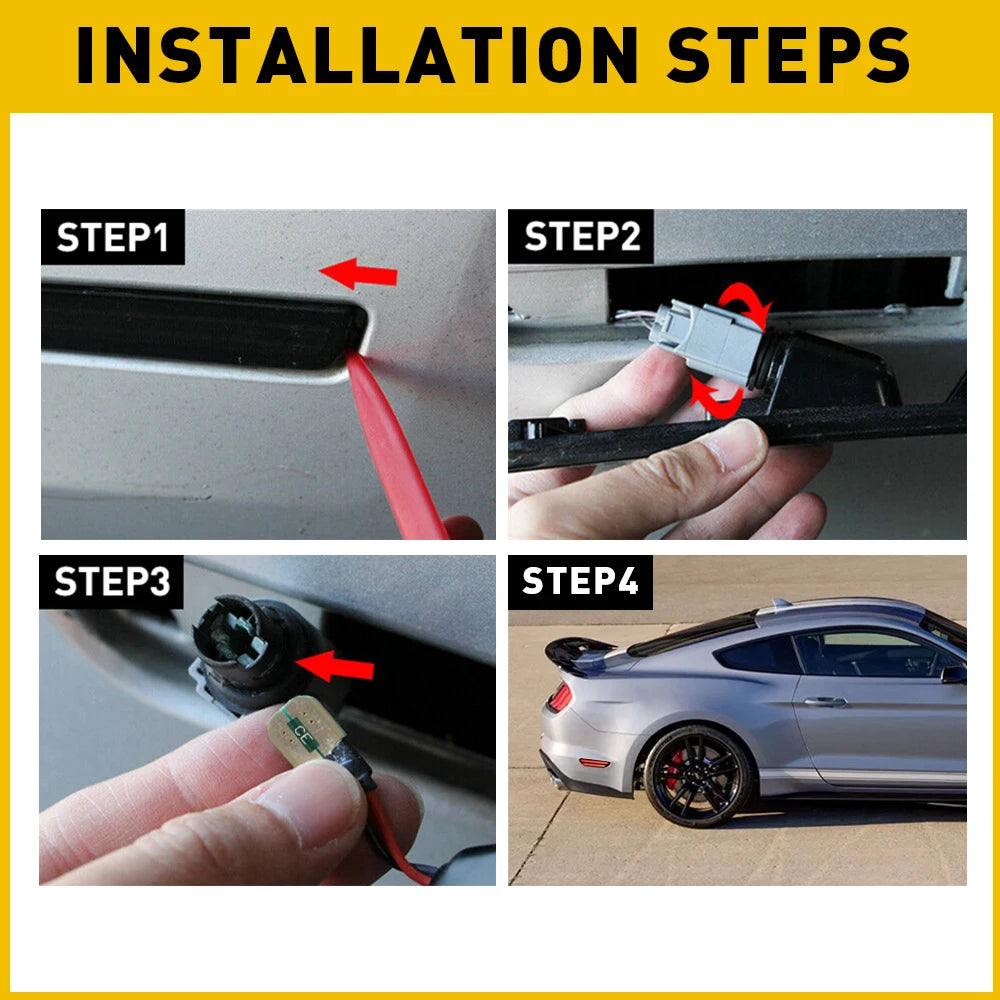 INSTALLATION STEPS

STEP1

STEP2

STEP3

CE

STEP4